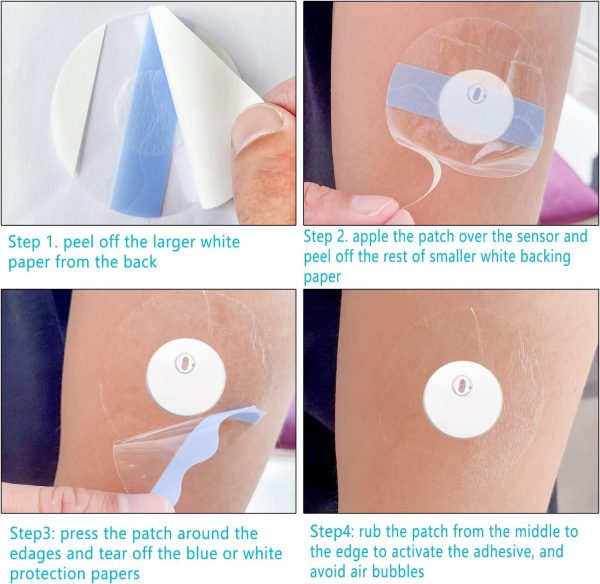 Step 1. peel off the larger white paper from the back

Step 2. apple the patch over the sensor and peel off the rest of smaller white backing paper

Step3: press the patch around the edages and tear off the blue or white protection papers

Step4: rub the patch from the middle to the edge to activate the adhesive, and avoid air bubbles