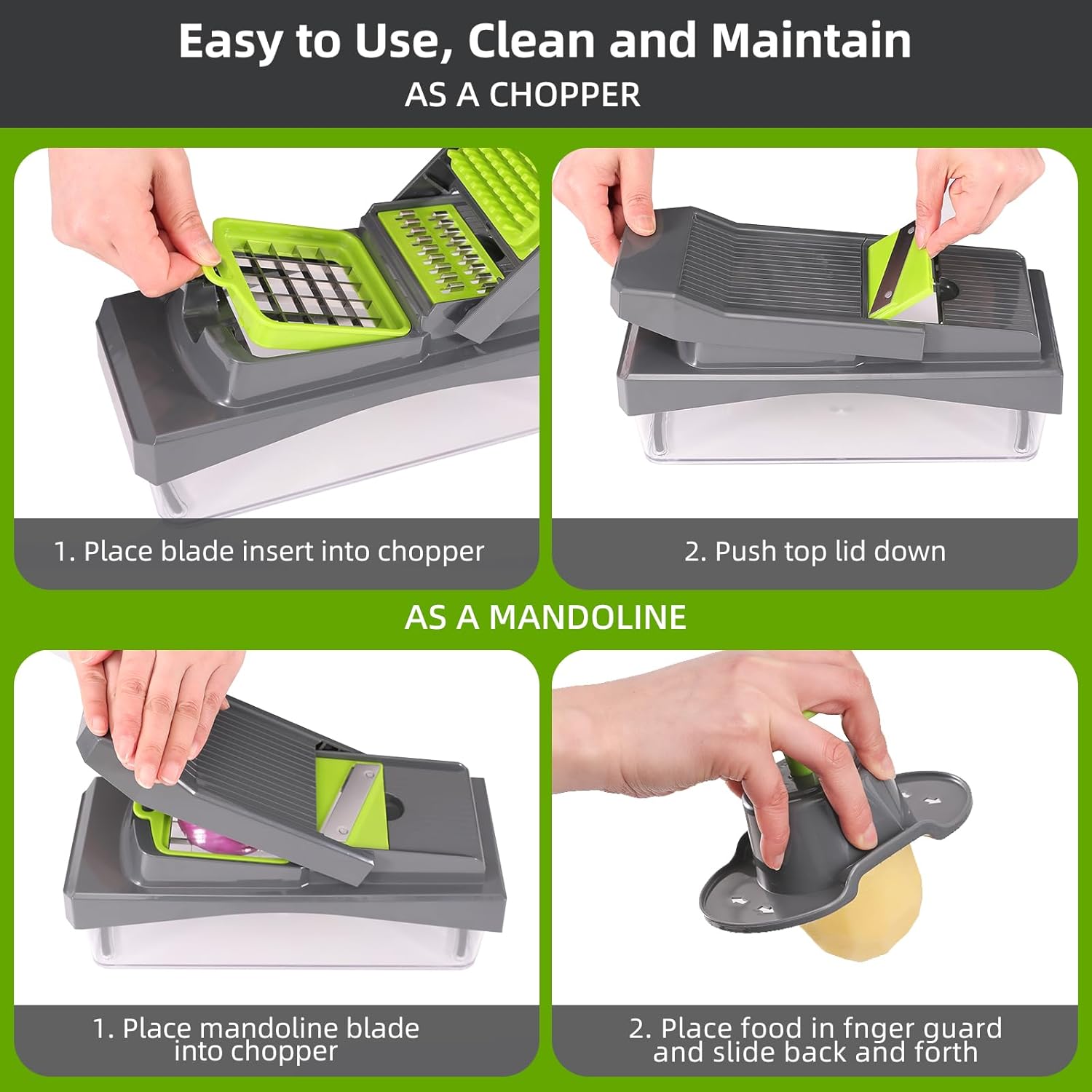 Easy to Use, Clean and Maintain

AS A CHOPPER

1. Place blade insert into chopper

2. Push top lid down

AS A MANDOLINE

1. Place mandoline blade into chopper

2. Place food in fnger guard and slide back and forth