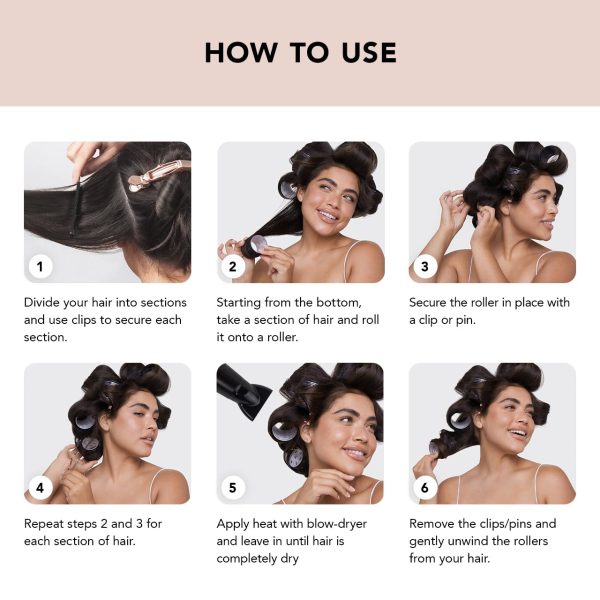 HOW TO USE

1

Divide your hair into sections and use clips to secure each section.

2

Starting from the bottom, take a section of hair and roll it onto a roller.

3

Secure the roller in place with a clip or pin.

4

Repeat steps 2 and 3 for each section of hair.

5

Apply heat with blow-dryer and leave in until hair is completely dry

6

Remove the clips/pins and gently unwind the rollers from your hair.