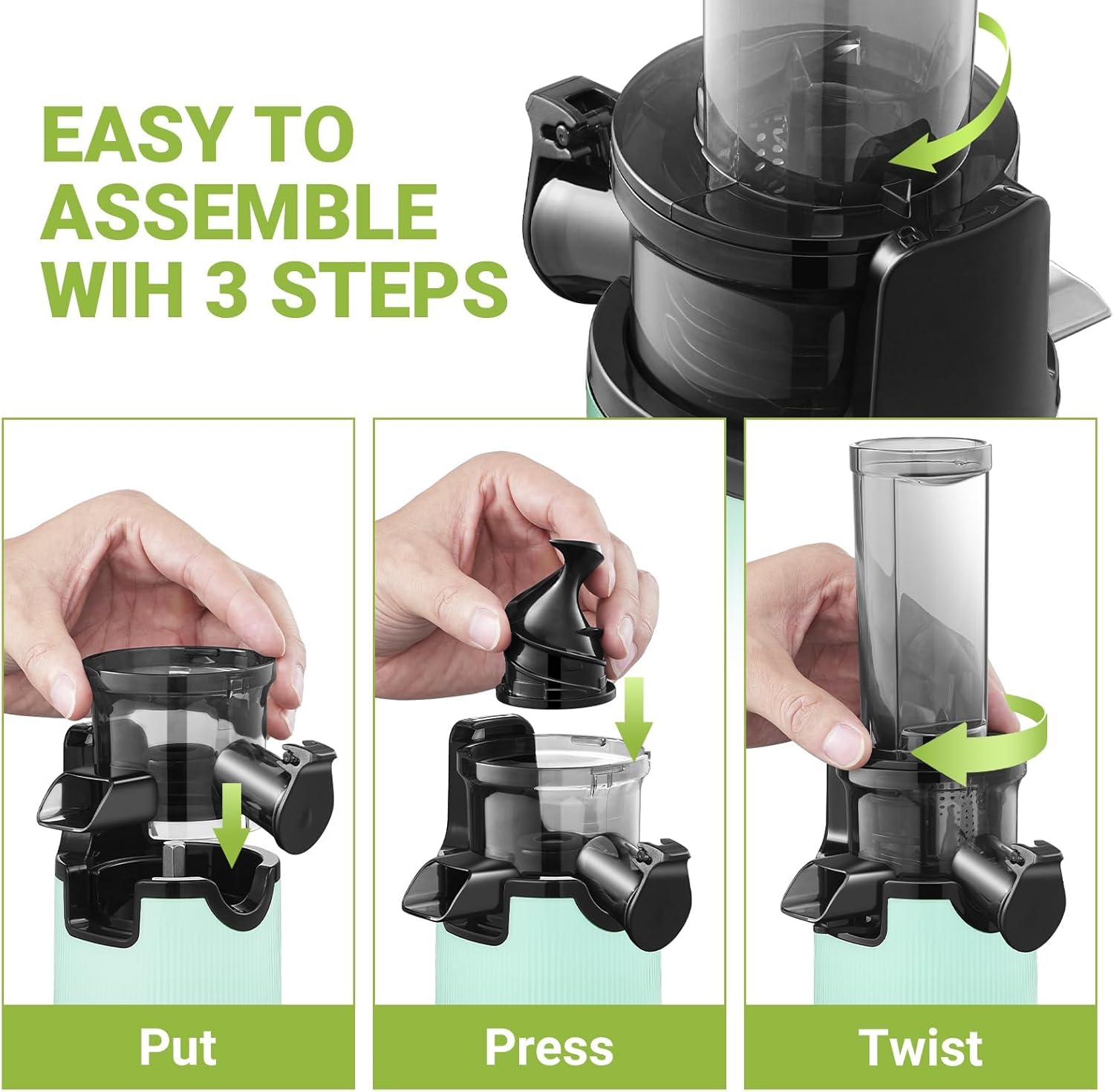 EASY TO ASSEMBLE WIH 3 STEPS

Put

Press

Twist