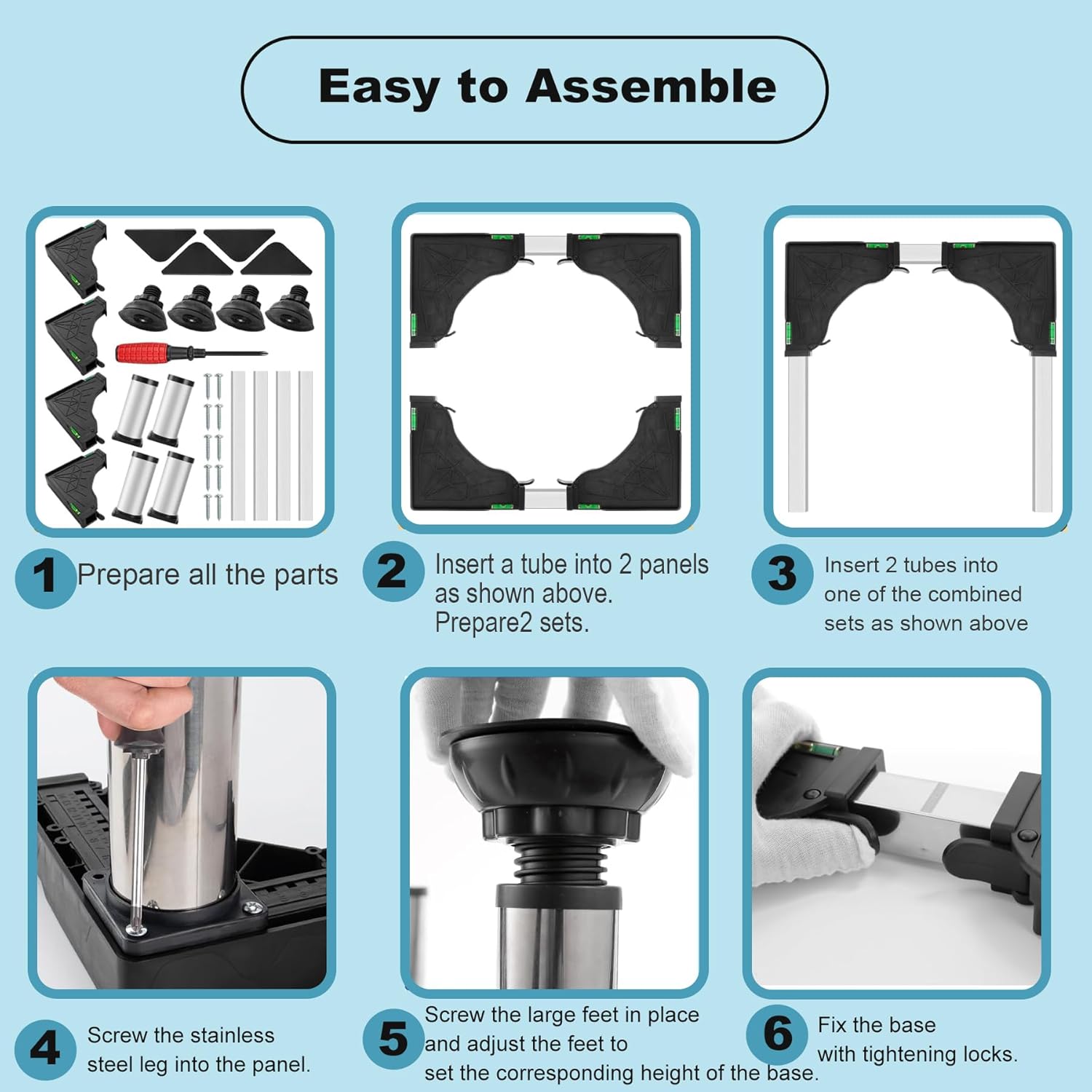 Easy to Assemble

1 Prepare all the parts

2 Insert a tube into 2 panels as shown above. Prepare2 sets.

3 Insert 2 tubes into one of the combined sets as shown above

4 Screw the stainless steel leg into the panel.

5 Screw the large feet in place and adjust the feet to set the corresponding height of the base.

6 Fix the base with tightening locks.