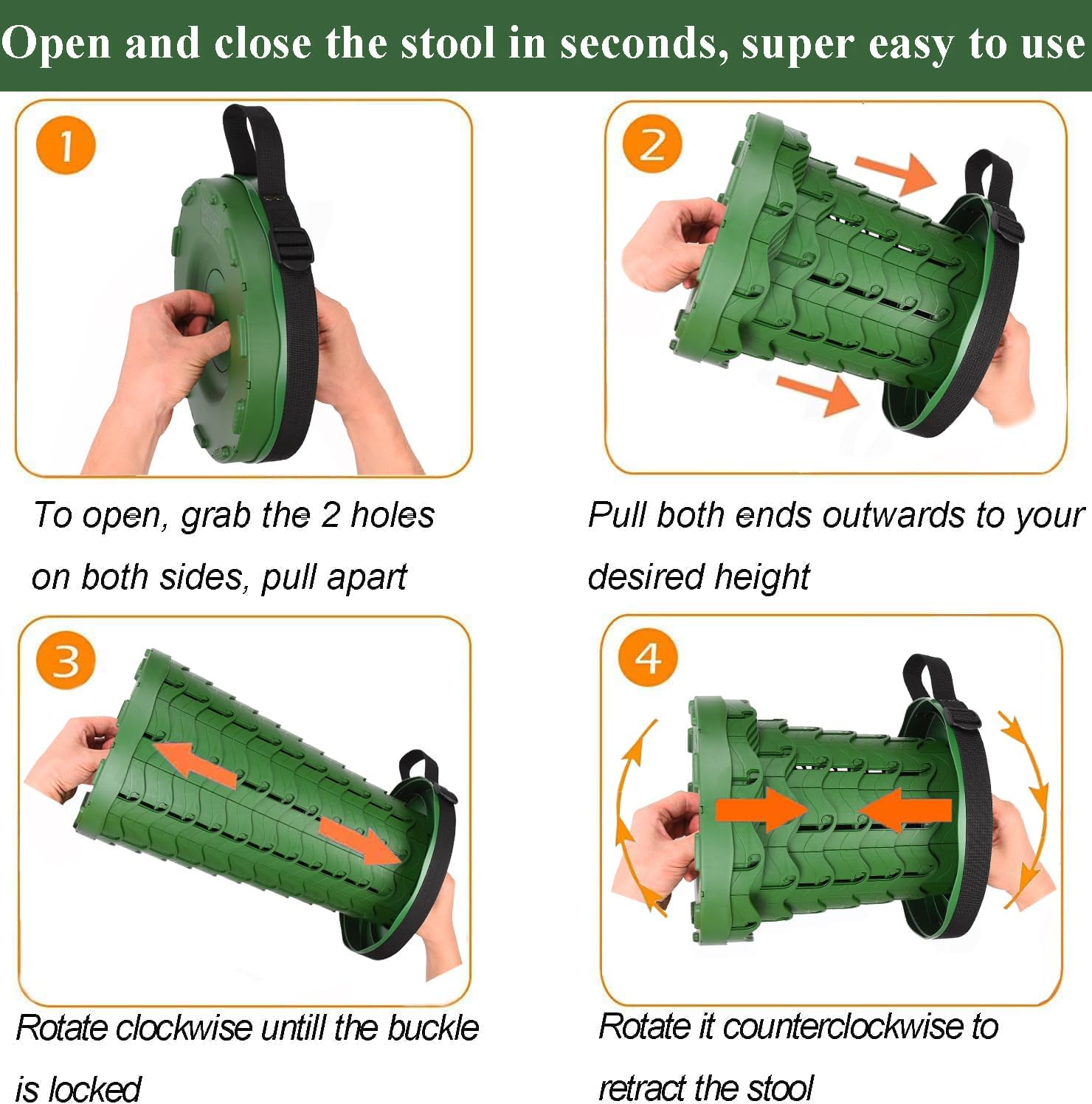 Open and close the stool in seconds, super easy to use

1

To open, grab the 2 holes on both sides, pull apart

2

Pull both ends outwards to your desired height

3

Rotate clockwise untill the buckle is locked

4

Rotate it counterclockwise to retract the stool