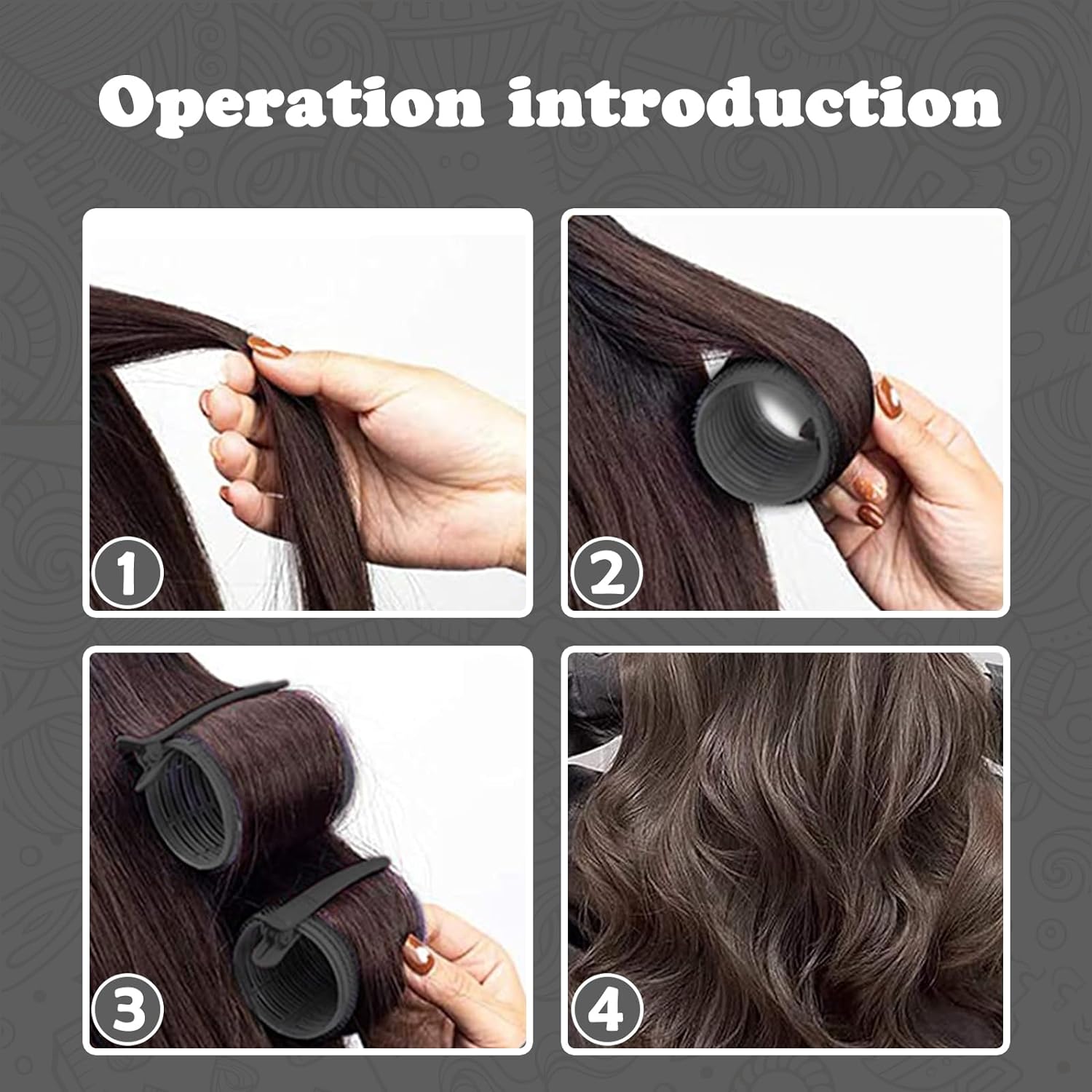 Operation introduction

1

2

3

4