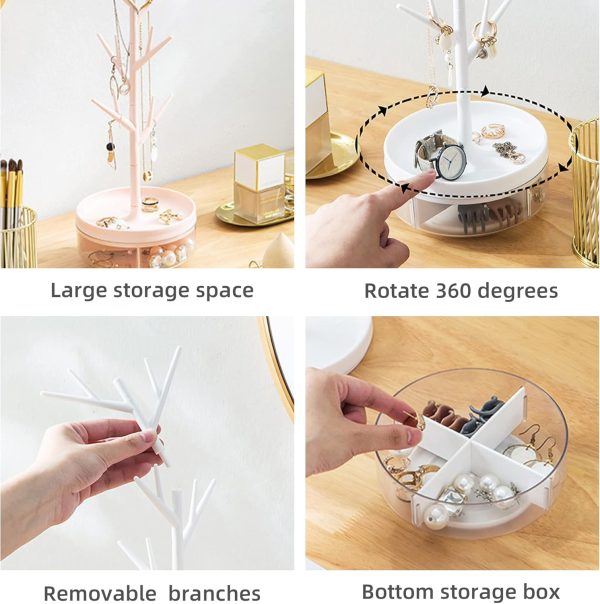 Large storage space

Rotate 360 degrees

Removable branches

Bottom storage box