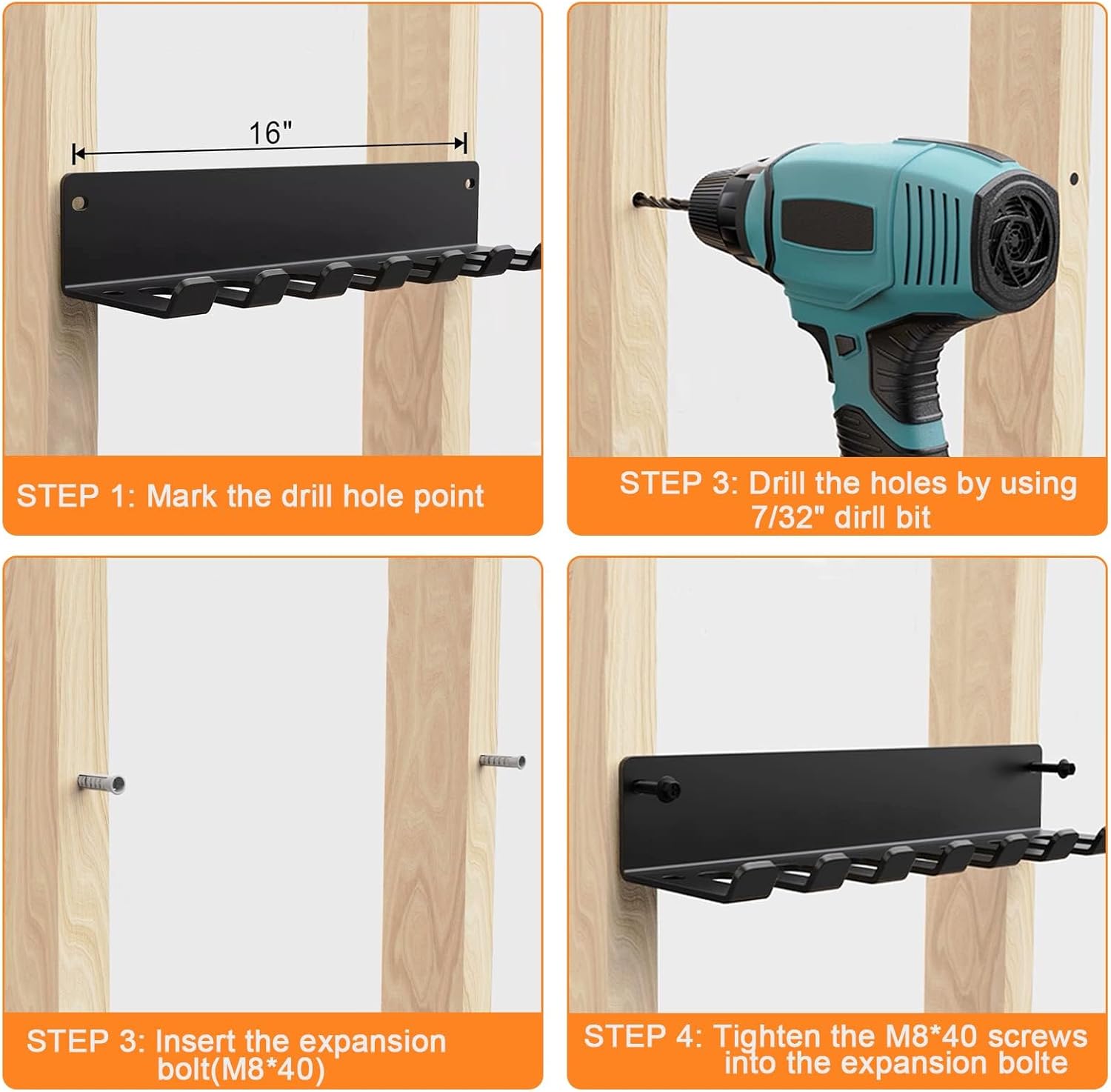 16"

STEP 1: Mark the drill hole point

STEP 3: Drill the holes by using 7/32" dirll bit

STEP 3: Insert the expansion bolt(M8*40)

STEP 4: Tighten the M8*40 screws into the expansion bolte