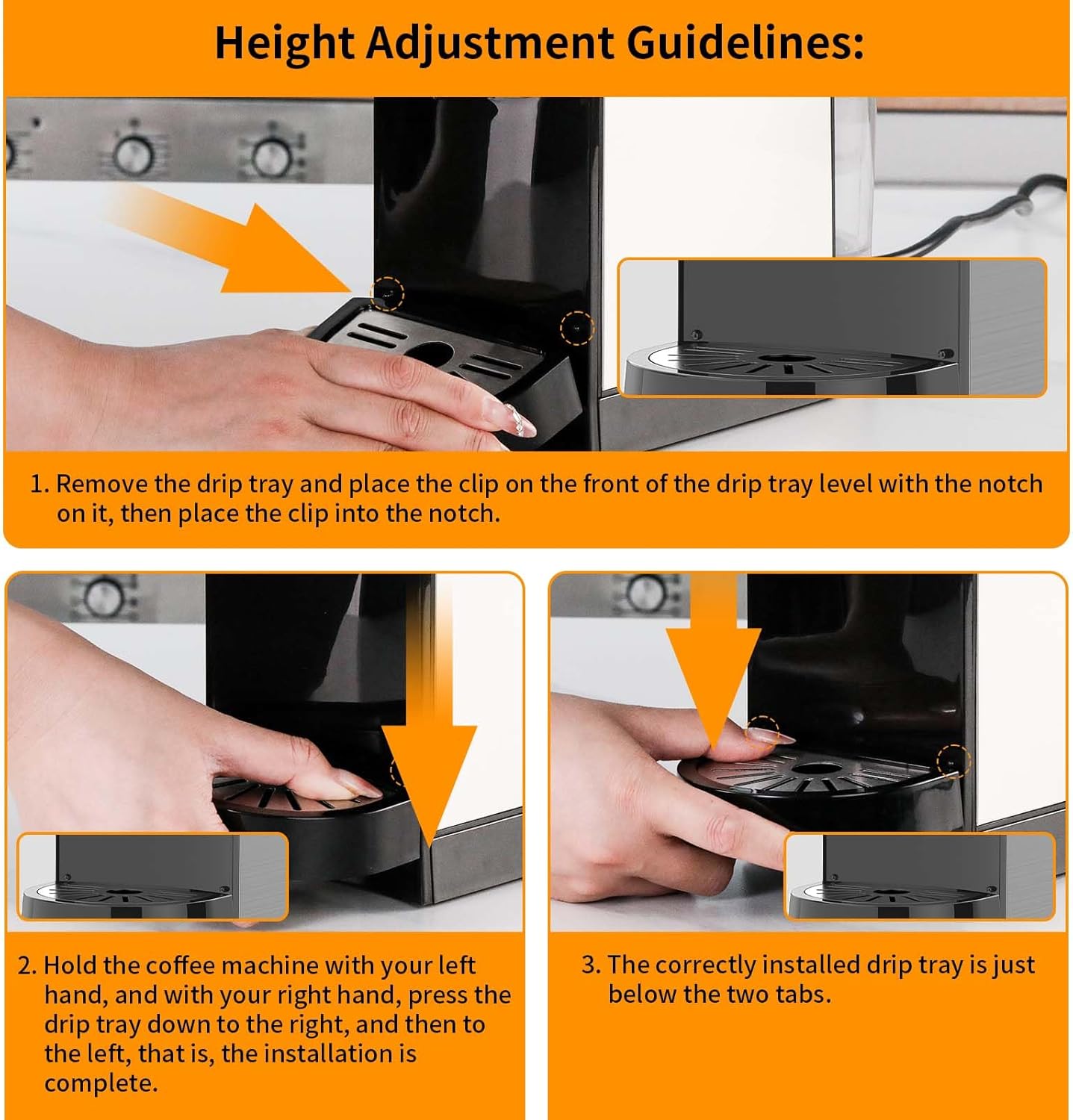 Height Adjustment Guidelines:

1. Remove the drip tray and place the clip on the front of the drip tray level with the notch on it, then place the clip into the notch.

2. Hold the coffee machine with your left hand, and with your right hand, press the drip tray down to the right, and then to the left, that is, the installation is complete.

3. The correctly installed drip tray is just below the two tabs.