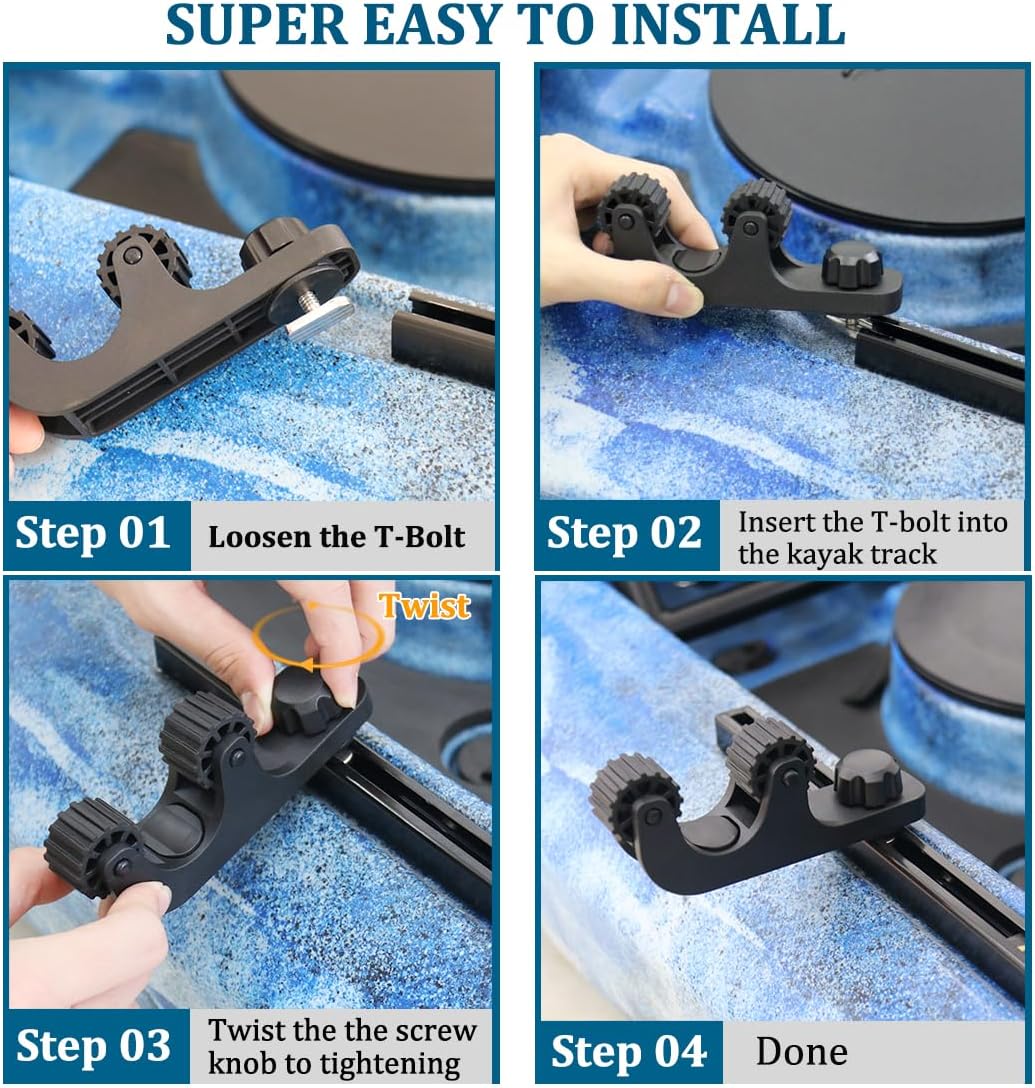 SUPER EASY TO INSTALL

Step 01 Loosen the T-Bolt

Step 02 Insert the T-bolt into the kayak track

Twist

Step 03 Twist the the screw knob to tightening

Step 04 Done