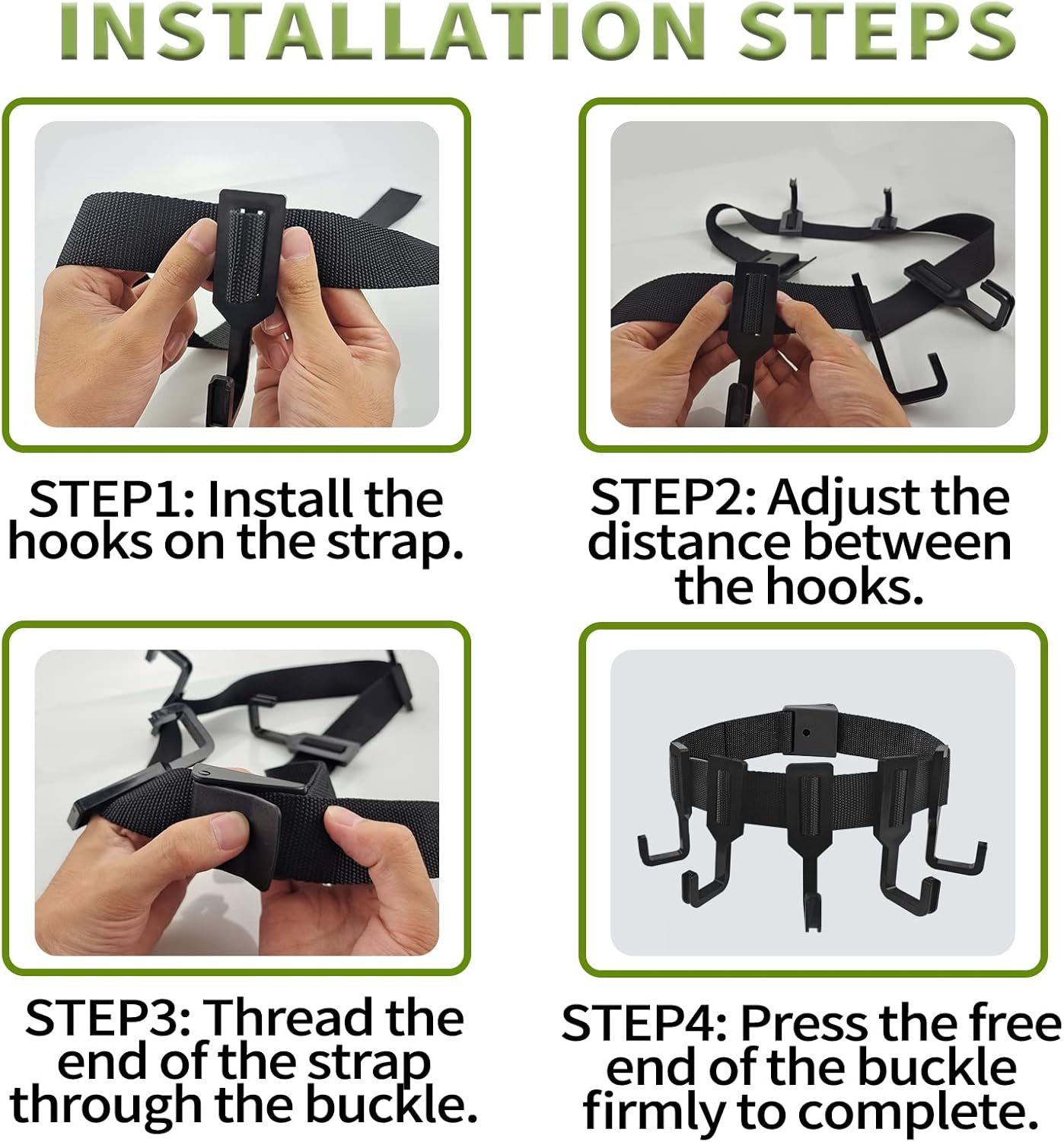 INSTALLATION STEPS

STEP1: Install the hooks on the strap.

STEP2: Adjust the distance between the hooks.

STEP3: Thread the end of the strap through the buckle.

STEP4: Press the free end of the buckle firmly to complete.