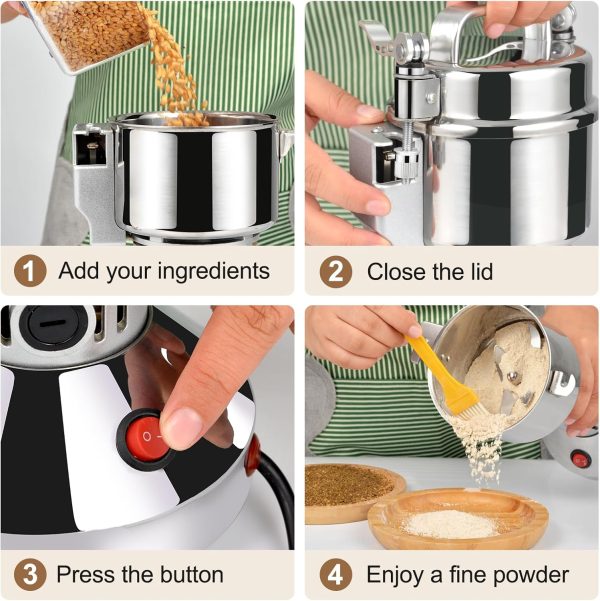 1 Add your ingredients

2 Close the lid

3 Press the button

4 Enjoy a fine powder