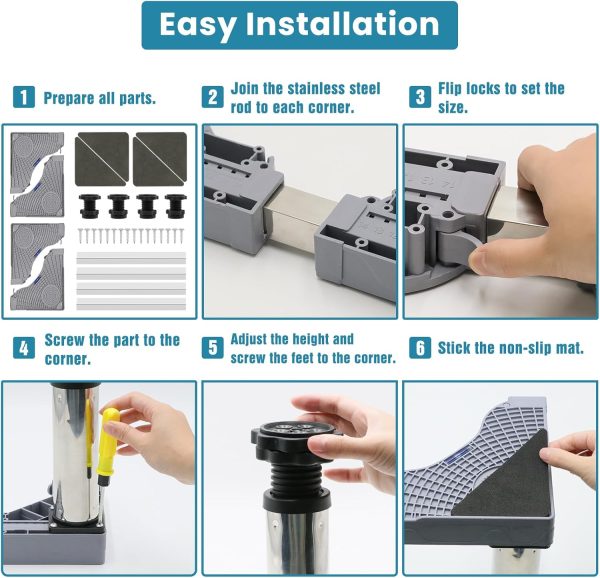 Easy Installation

1 Prepare all parts.

2 Join the stainless steel rod to each corner.

3 Flip locks to set the size.

4 Screw the part to the corner.

5 Adjust the height and screw the feet to the corner.

6 Stick the non-slip mat.