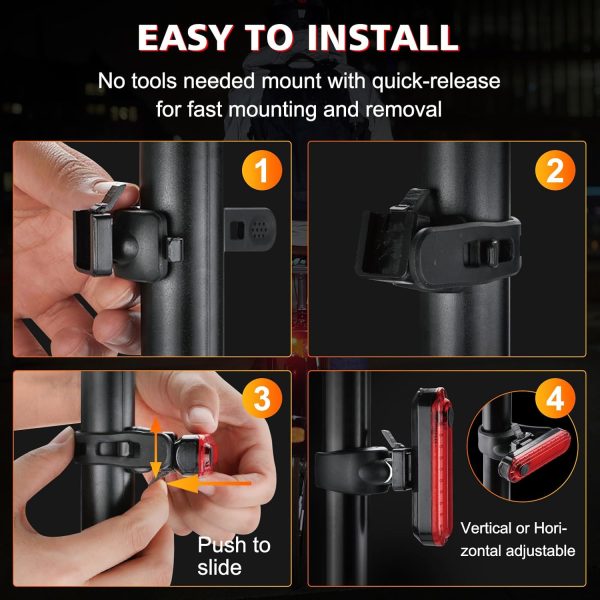 EASY TO INSTALL

No tools needed mount with quick-release for fast mounting and removal

1

2

3

Push to slide

4

Vertical or Horizontal adjustable