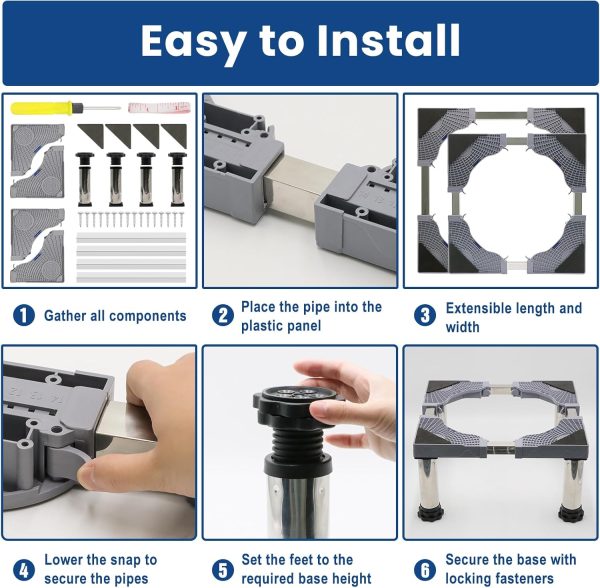 Easy to Install

1 Gather all components

2 Place the pipe into the plastic panel

3 Extensible length and width

4 Lower the snap to secure the pipes

5 Set the feet to the required base height

6 Secure the base with locking fasteners