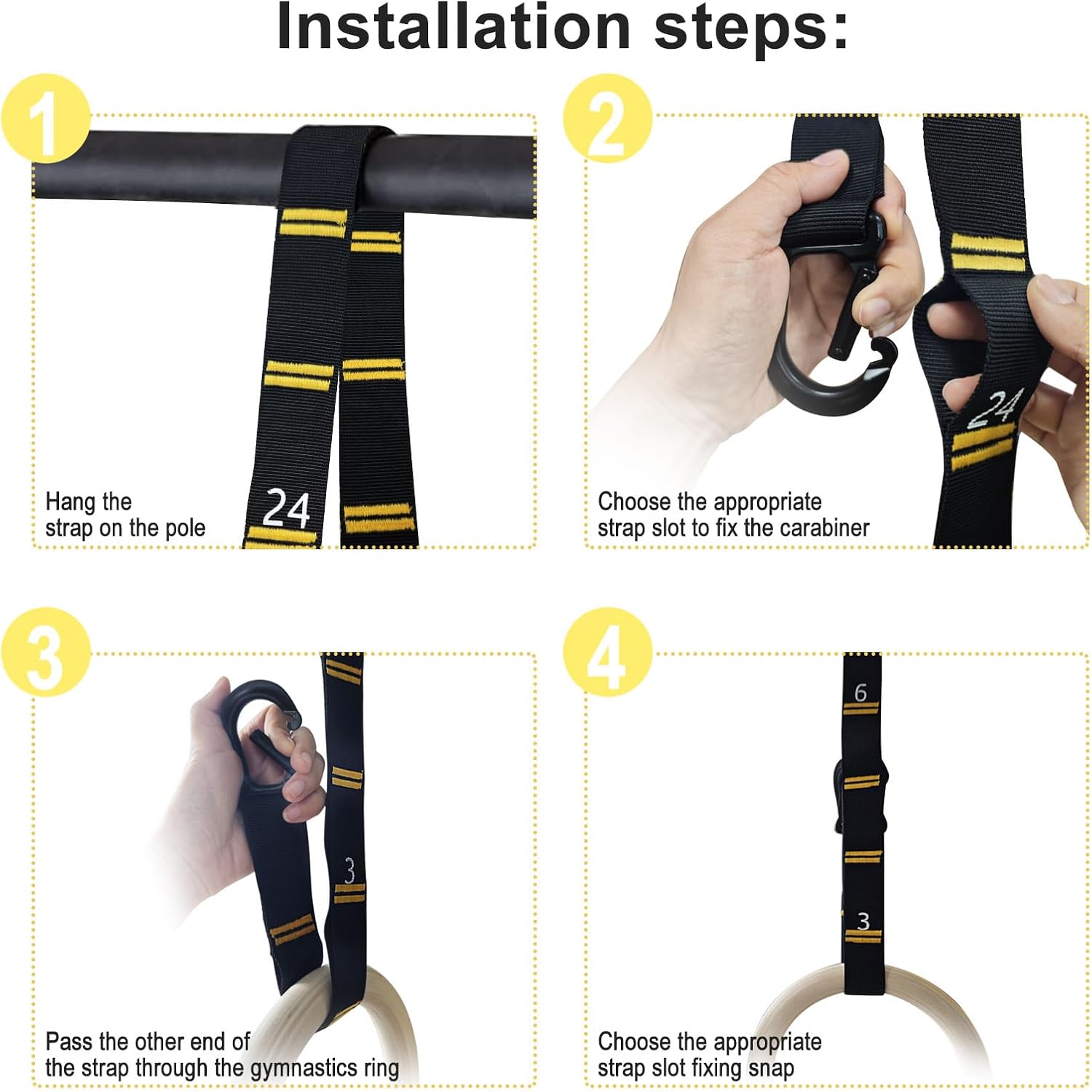 Installation steps:

1

24

Hang the strap on the pole

2

24

Choose the appropriate strap slot to fix the carabiner

3

3

Pass the other end of the strap through the gymnastics ring

4

6

3

Choose the appropriate strap slot fixing snap