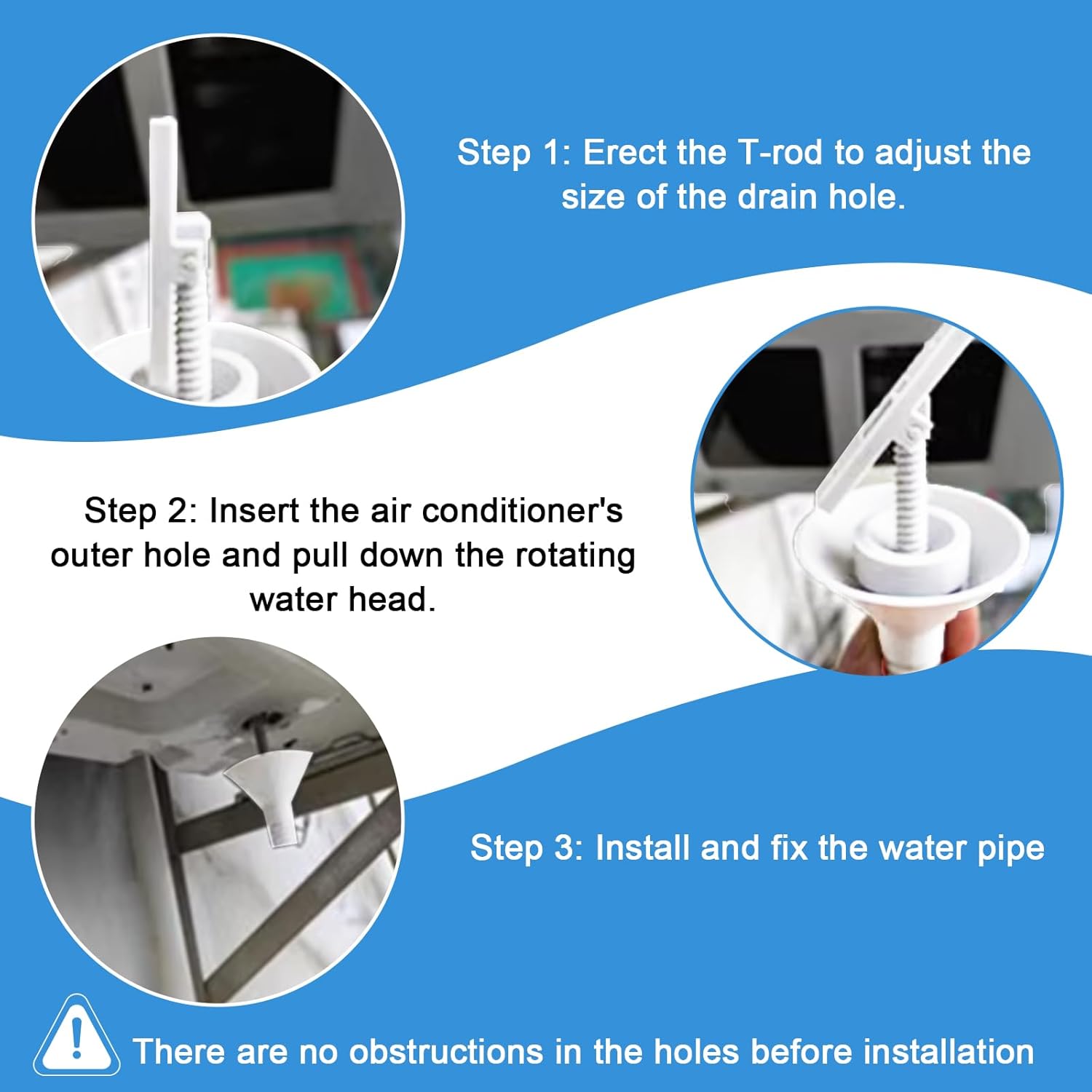 Step 1: Erect the T-rod to adjust the size of the drain hole.

Step 2: Insert the air conditioner's outer hole and pull down the rotating water head.

Step 3: Install and fix the water pipe

There are no obstructions in the holes before installation