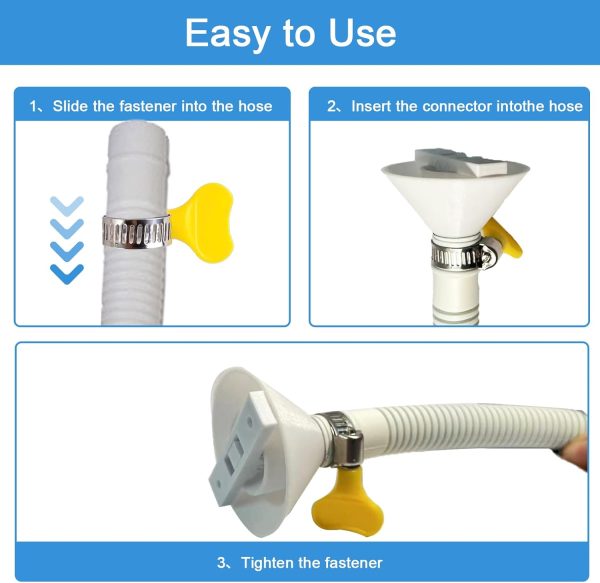 Easy to Use

1、Slide the fastener into the hose

2、Insert the connector intothe hose

3、Tighten the fastener