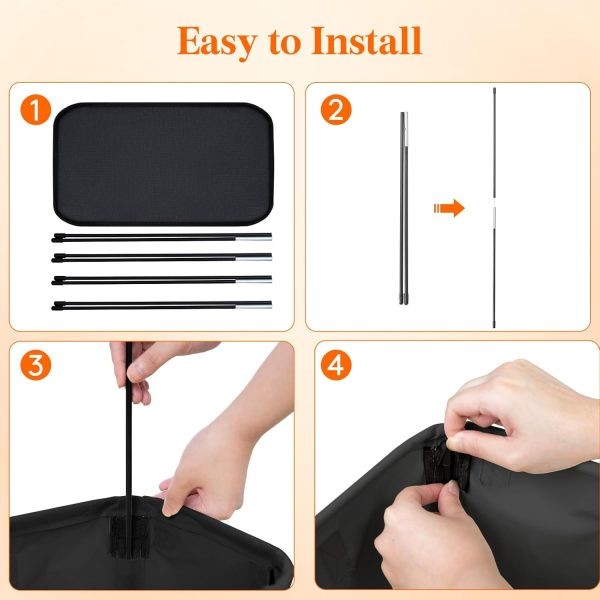 Easy to Install

1

2

3

4