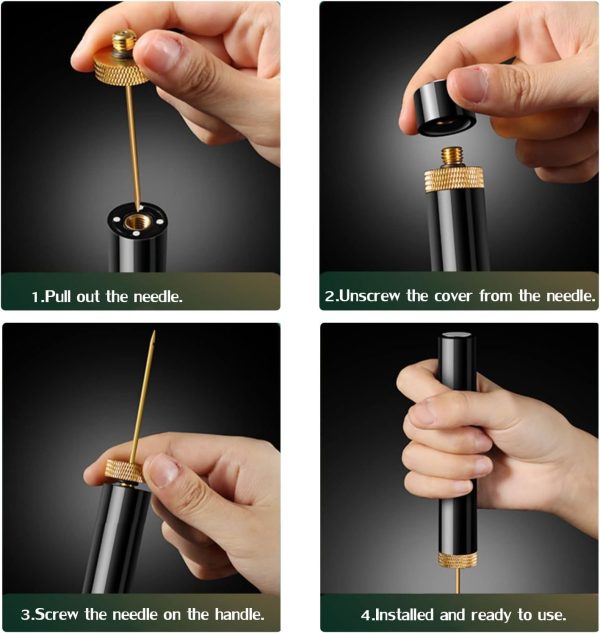 1.Pull out the needle.

2.Unscrew the cover from the needle.

3.Screw the needle on the handle.

4.Installed and ready to use.