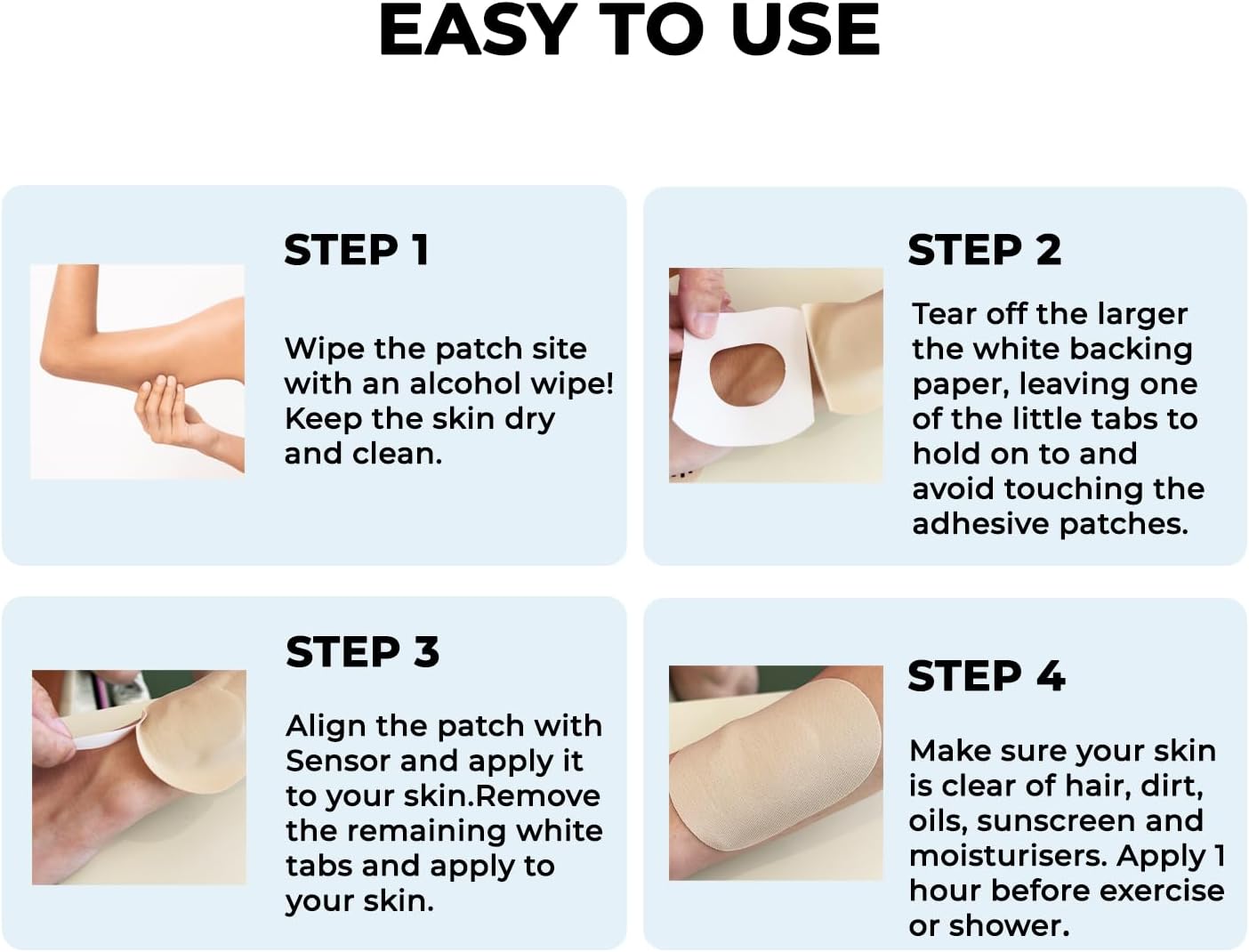 EASY TO USE

STEP 1

Wipe the patch site with an alcohol wipe! Keep the skin dry and clean.

STEP 2

Tear off the larger the white backing paper, leaving one of the little tabs to hold on to and avoid touching the adhesive patches.

STEP 3

Align the patch with Sensor and apply it to your skin.Remove the remaining white tabs and apply to your skin.

STEP 4

Make sure your skin is clear of hair, dirt, oils, sunscreen and moisturisers. Apply 1 hour before exercise or shower.