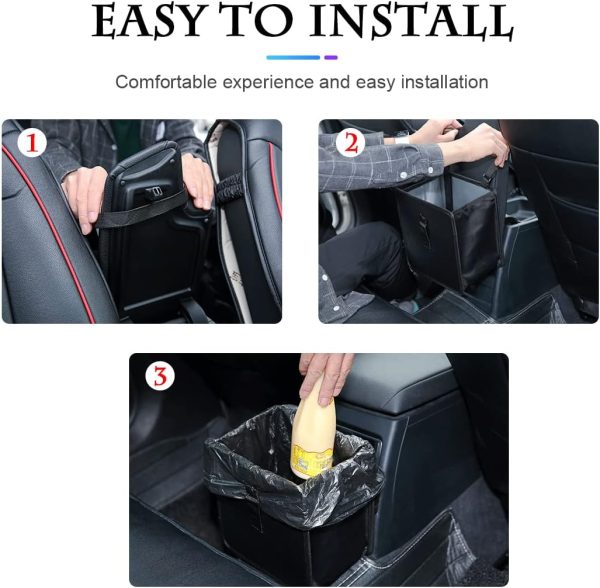 EASY TO INSTALL

Comfortable experience and easy installation

1

2

3