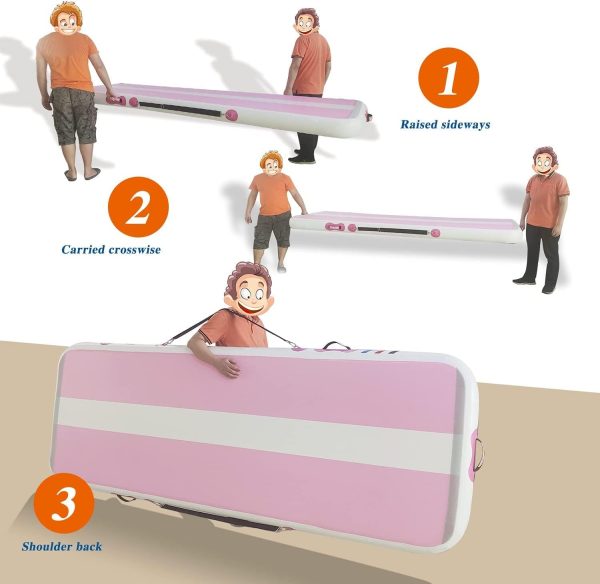 1
Raised sideways

2
Carried crosswise

3
Shoulder back