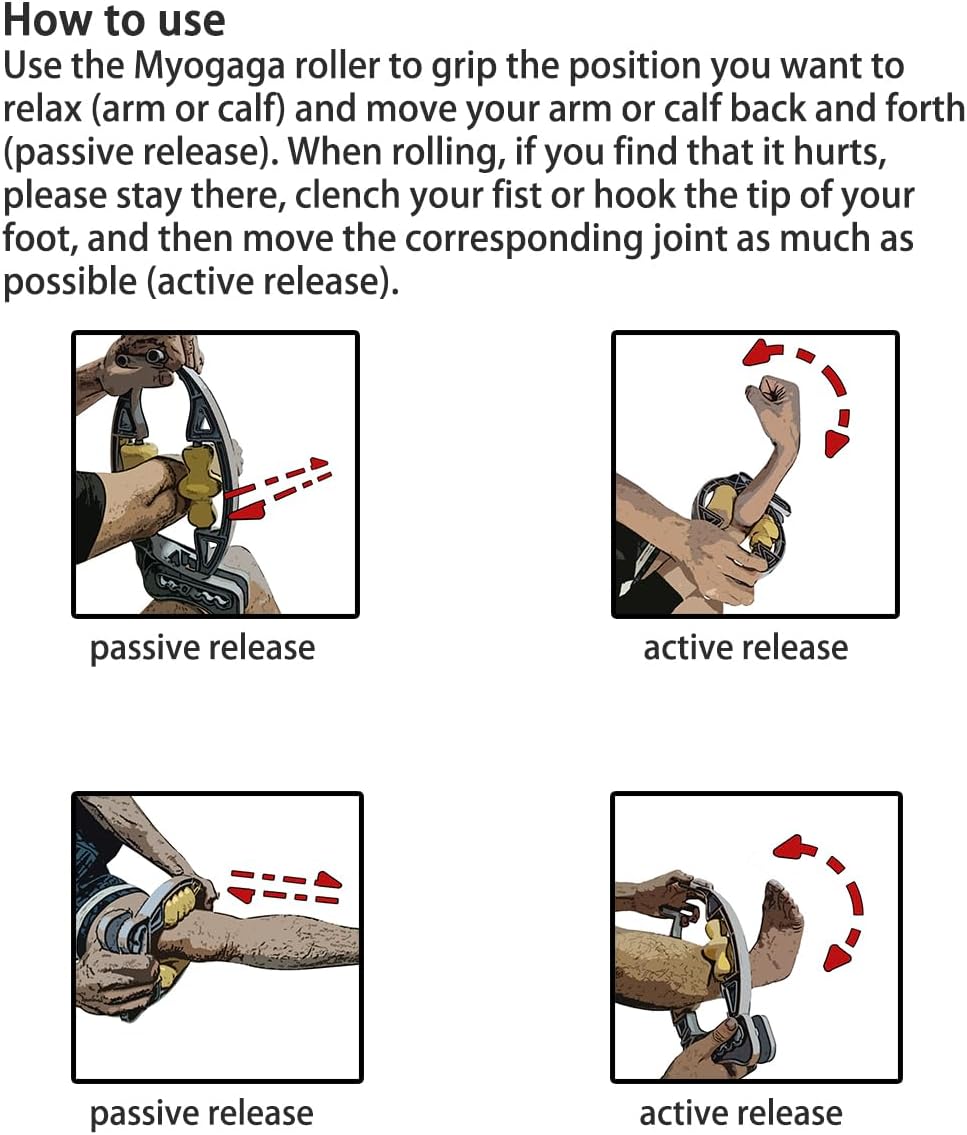 How to use
Use the Myogaga roller to grip the position you want to relax (arm or calf) and move your arm or calf back and forth (passive release). When rolling, if you find that it hurts, please stay there, clench your fist or hook the tip of your foot, and then move the corresponding joint as much as possible (active release).

passive release

active release

passive release

active release