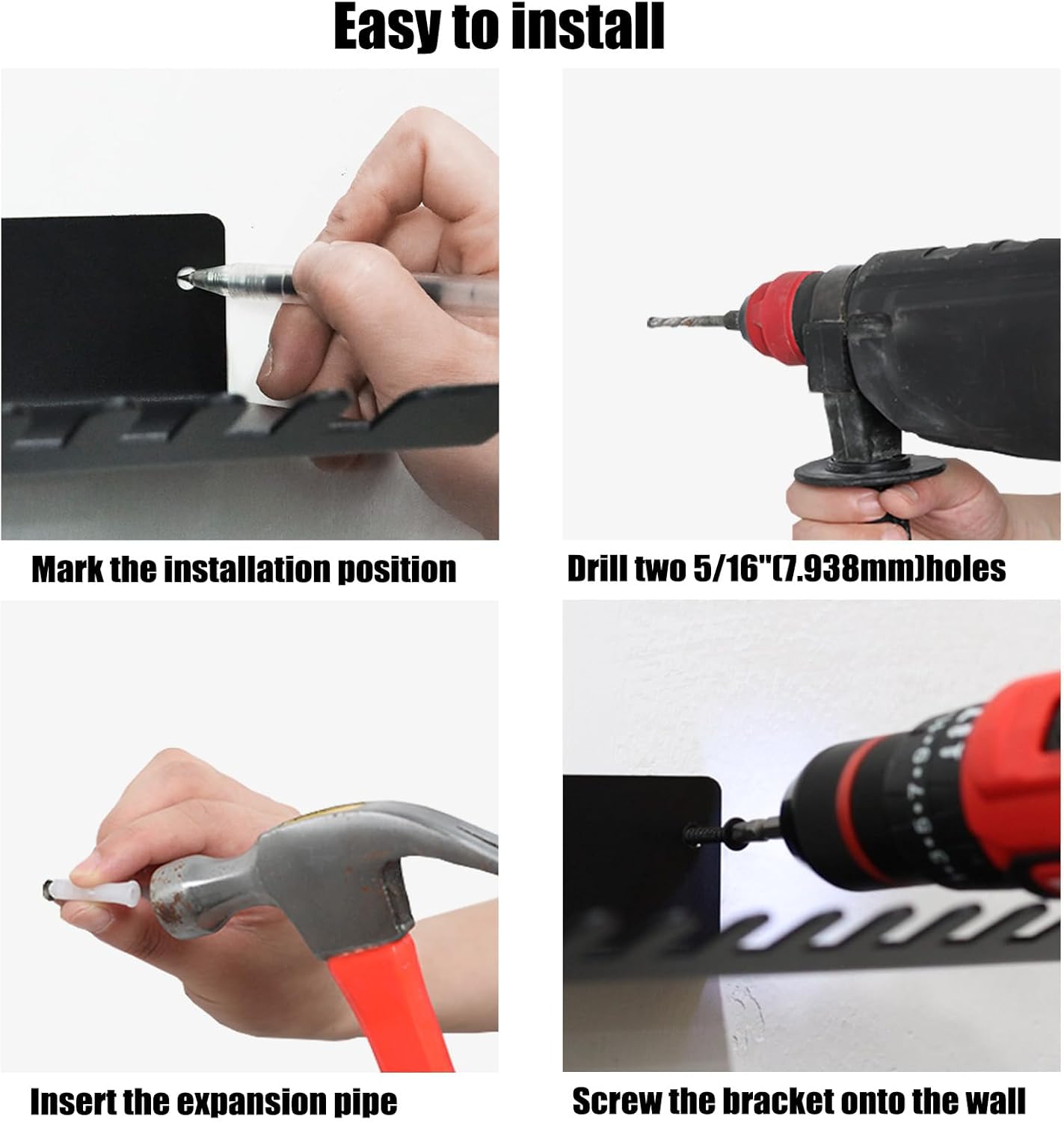 Easy to install

Mark the installation position

Drill two 5/16"(7.938mm)holes

Insert the expansion pipe

Screw the bracket onto the wall