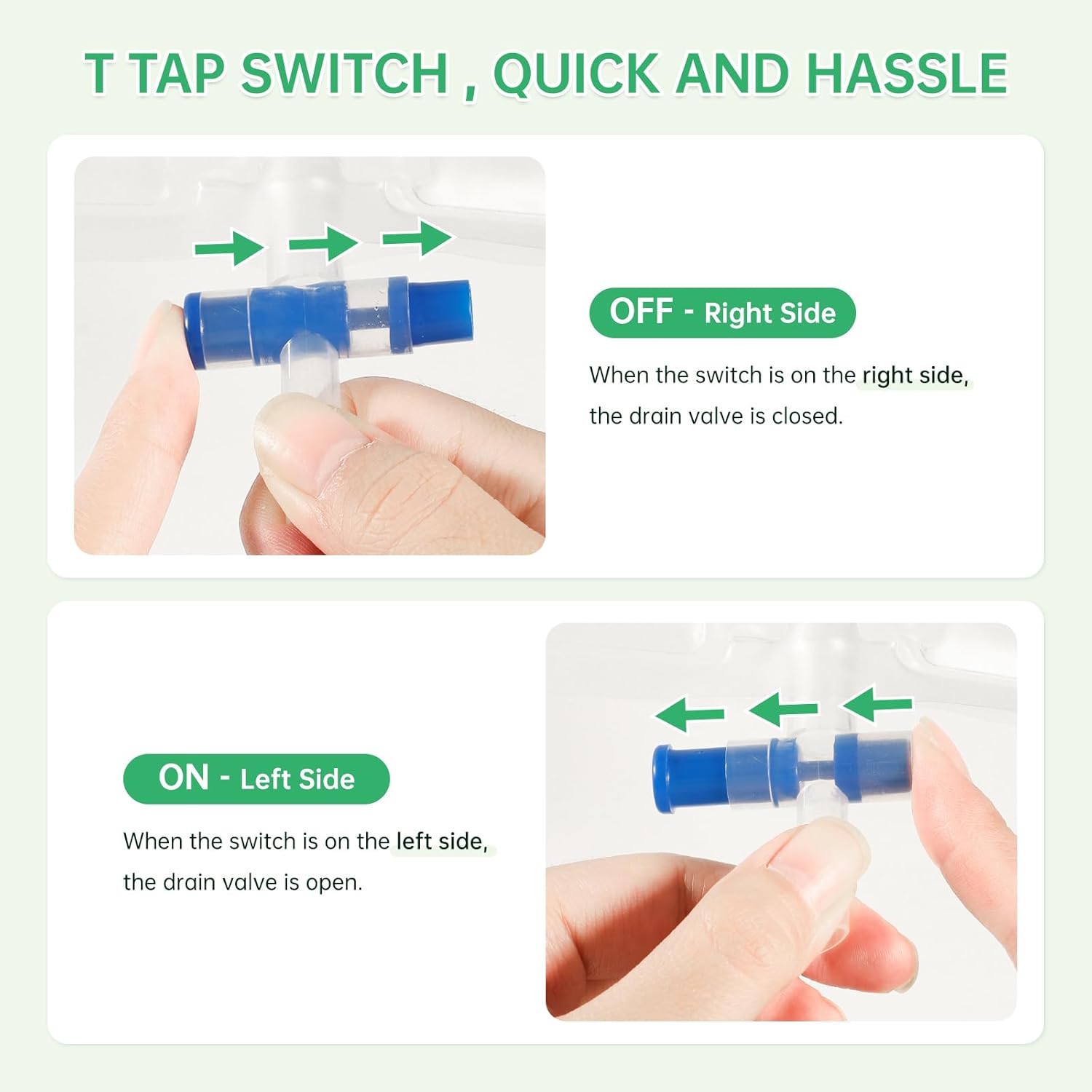 T TAP SWITCH , QUICK AND HASSLE

OFF - Right Side

When the switch is on the right side, the drain valve is closed.

ON - Left Side

When the switch is on the left side, the drain valve is open.