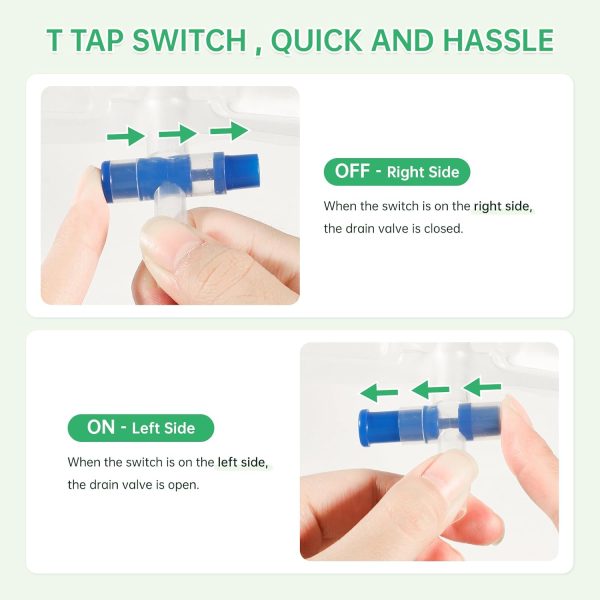 T TAP SWITCH , QUICK AND HASSLE

OFF - Right Side

When the switch is on the right side, the drain valve is closed.

ON - Left Side

When the switch is on the left side, the drain valve is open.