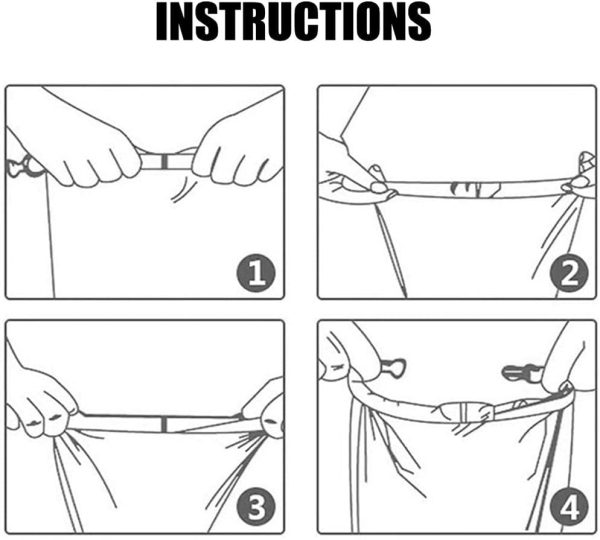 INSTRUCTIONS

1

2

3

4