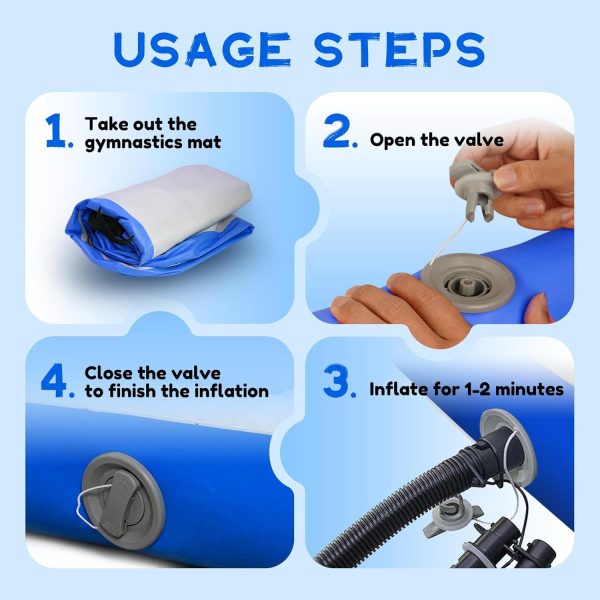 USAGE STEPS

1. Take out the gymnastics mat

2. Open the valve

4. Close the valve to finish the inflation

3. Inflate for 1-2 minutes