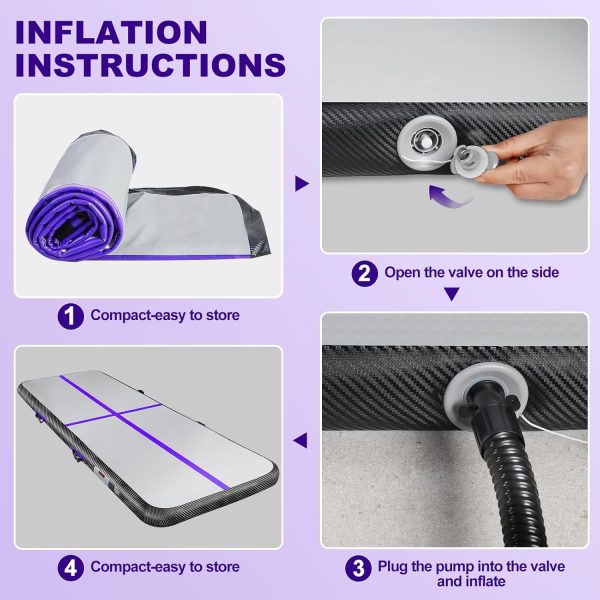 INFLATION INSTRUCTIONS

1 Compact-easy to store

2 Open the valve on the side

3 Plug the pump into the valve and inflate

4 Compact-easy to store