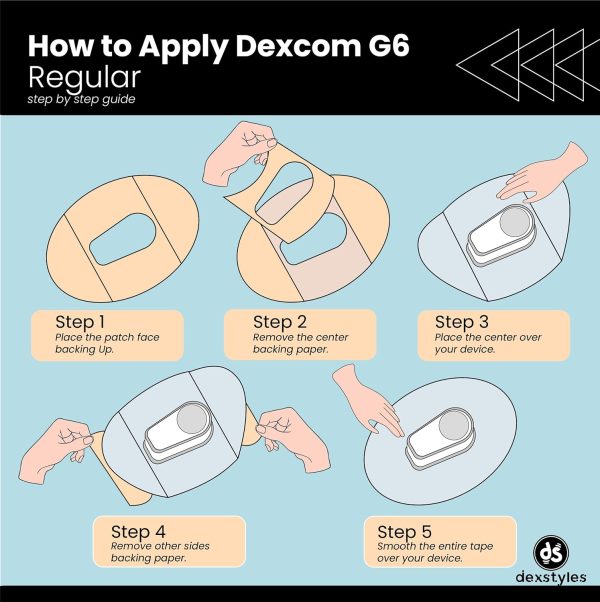 How to Apply Dexcom G6
Regular
step by step guide

Step 1
Place the patch face backing Up.

Step 2
Remove the center backing paper.

Step 3
Place the center over your device.

Step 4
Remove other sides backing paper.

Step 5
Smooth the entire tape over your device.

ds
dexstyles